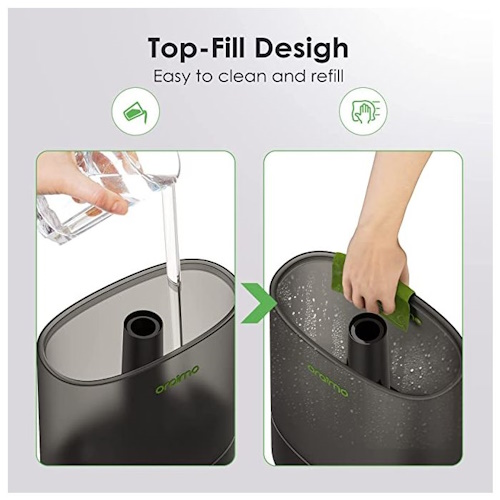 Top-Fill Desigh
Easy to clean and refill

oraimo

oraimo